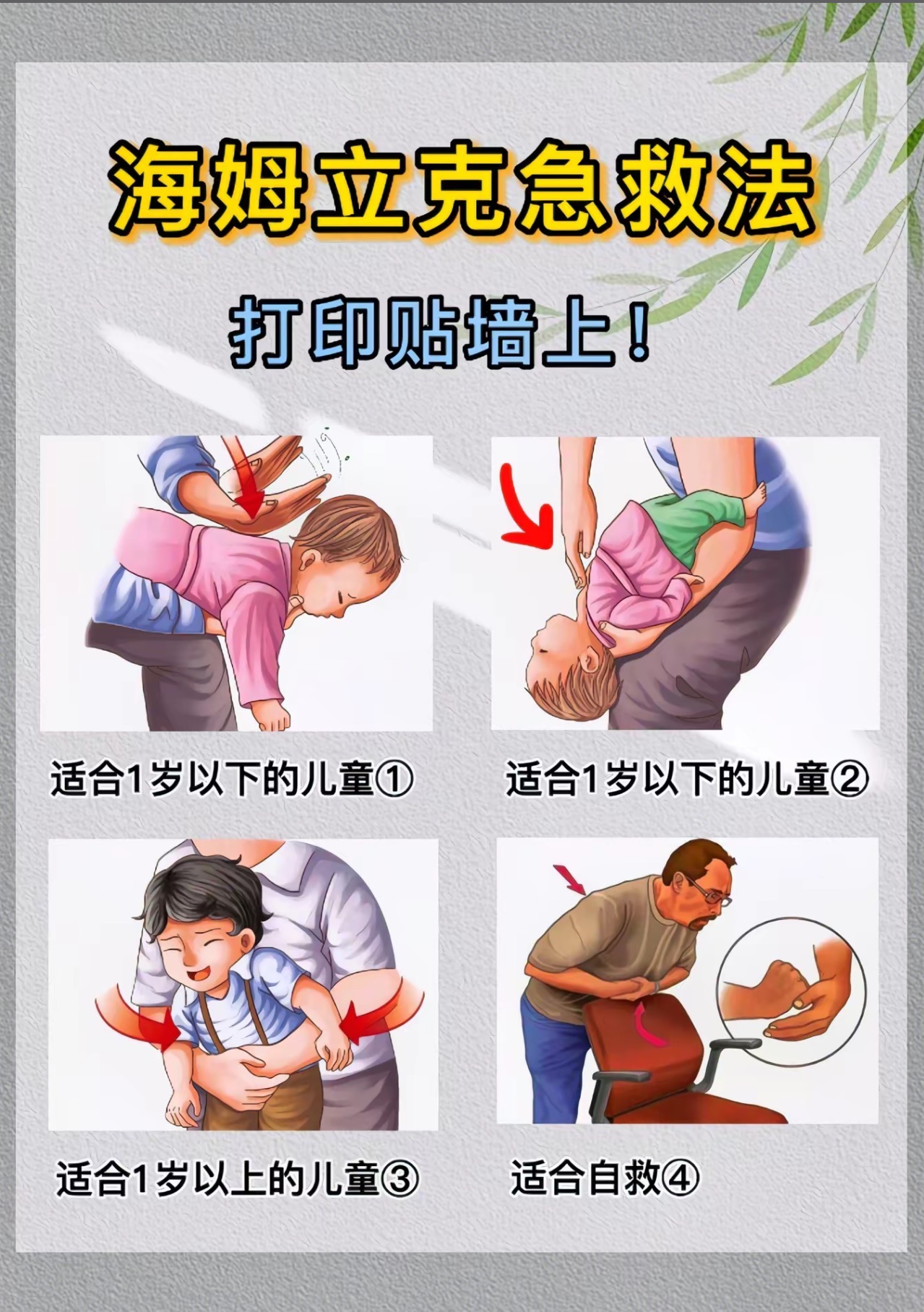 海姆立克急救法

打印贴墙上！

适合1岁以下的儿童①

适合1岁以下的儿童②

适合1岁以上的儿童③

适合自救④